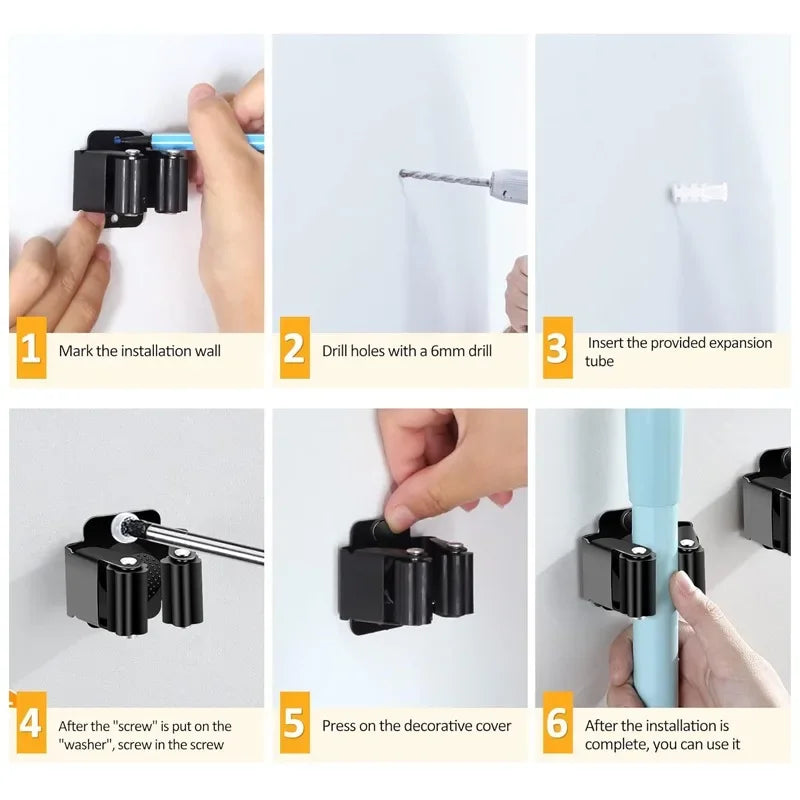 1 Mark the installation wall

2 Drill holes with a 6mm drill

3 Insert the provided expansion tube

4 After the "screw" is put on the "washer", screw in the screw

5 Press on the decorative cover

6 After the installation is complete, you can use it