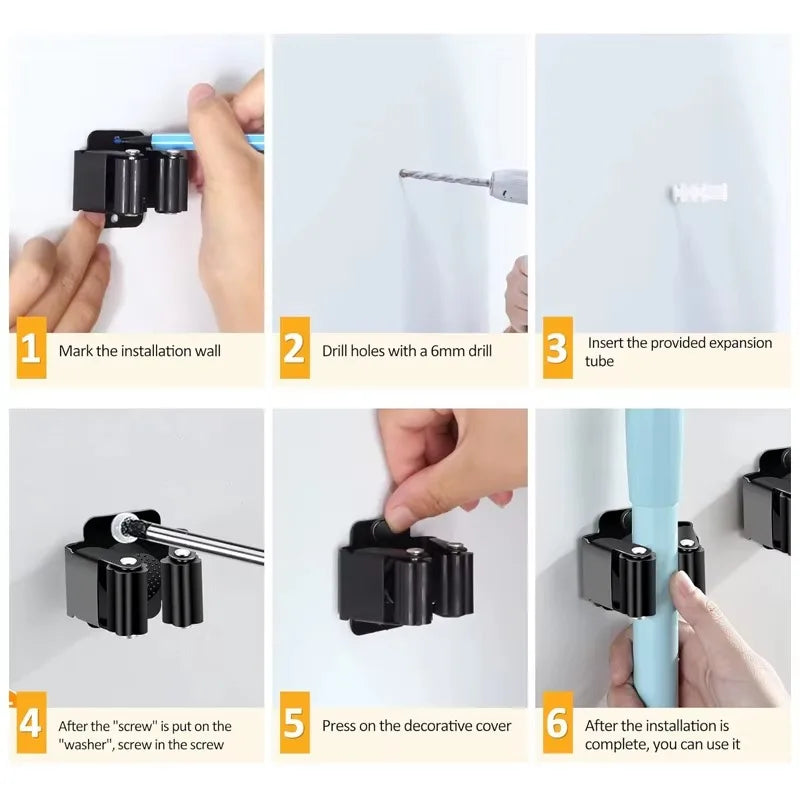 1 Mark the installation wall

2 Drill holes with a 6mm drill

3 Insert the provided expansion tube

4 After the "screw" is put on the "washer", screw in the screw

5 Press on the decorative cover

6 After the installation is complete, you can use it